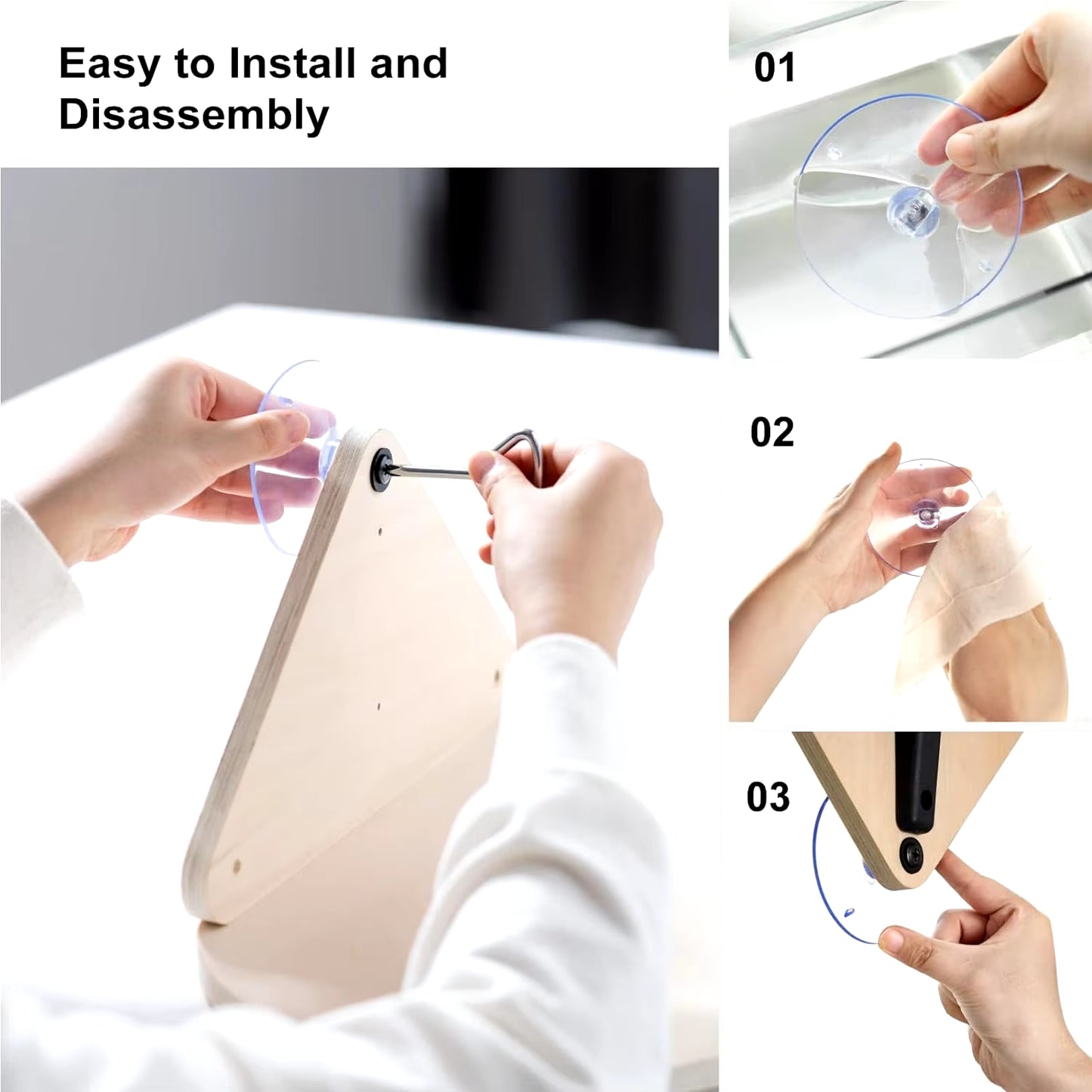 Easy to Install and Disassembly

01

02

03