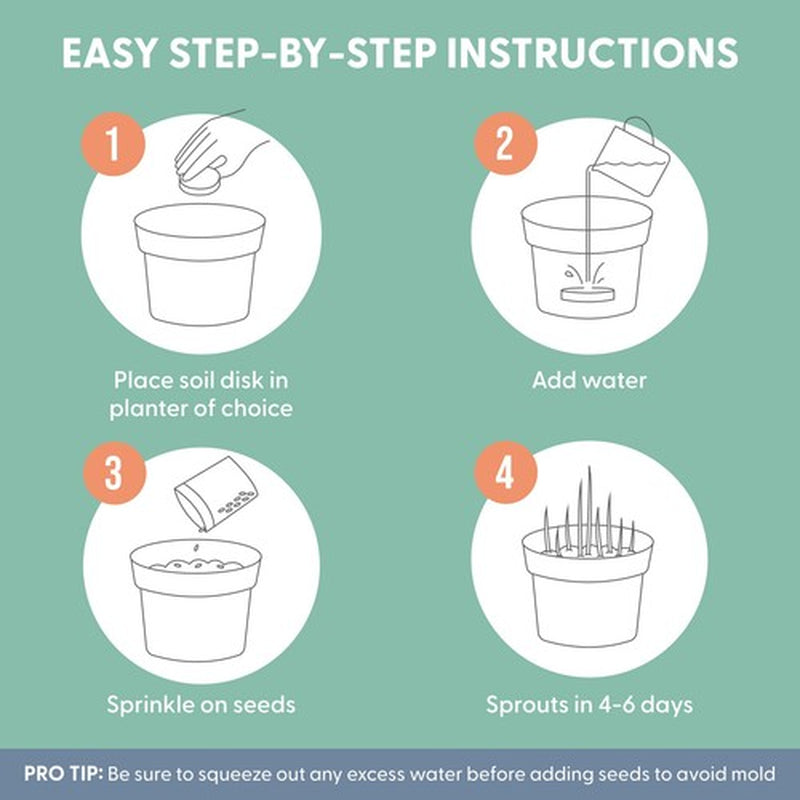 EASY STEP-BY-STEP INSTRUCTIONS

1
Place soil disk in planter of choice

2
Add water

3
Sprinkle on seeds

4
Sprouts in 4-6 days

PRO TIP: Be sure to squeeze out any excess water before adding seeds to avoid mold