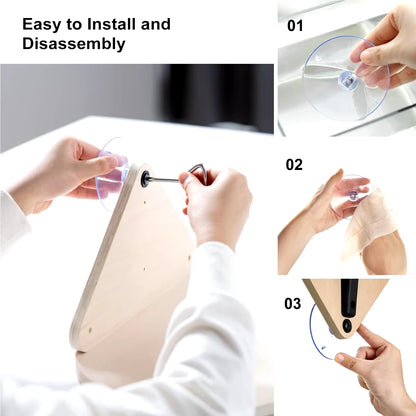 Easy to Install and Disassembly

01

02

03